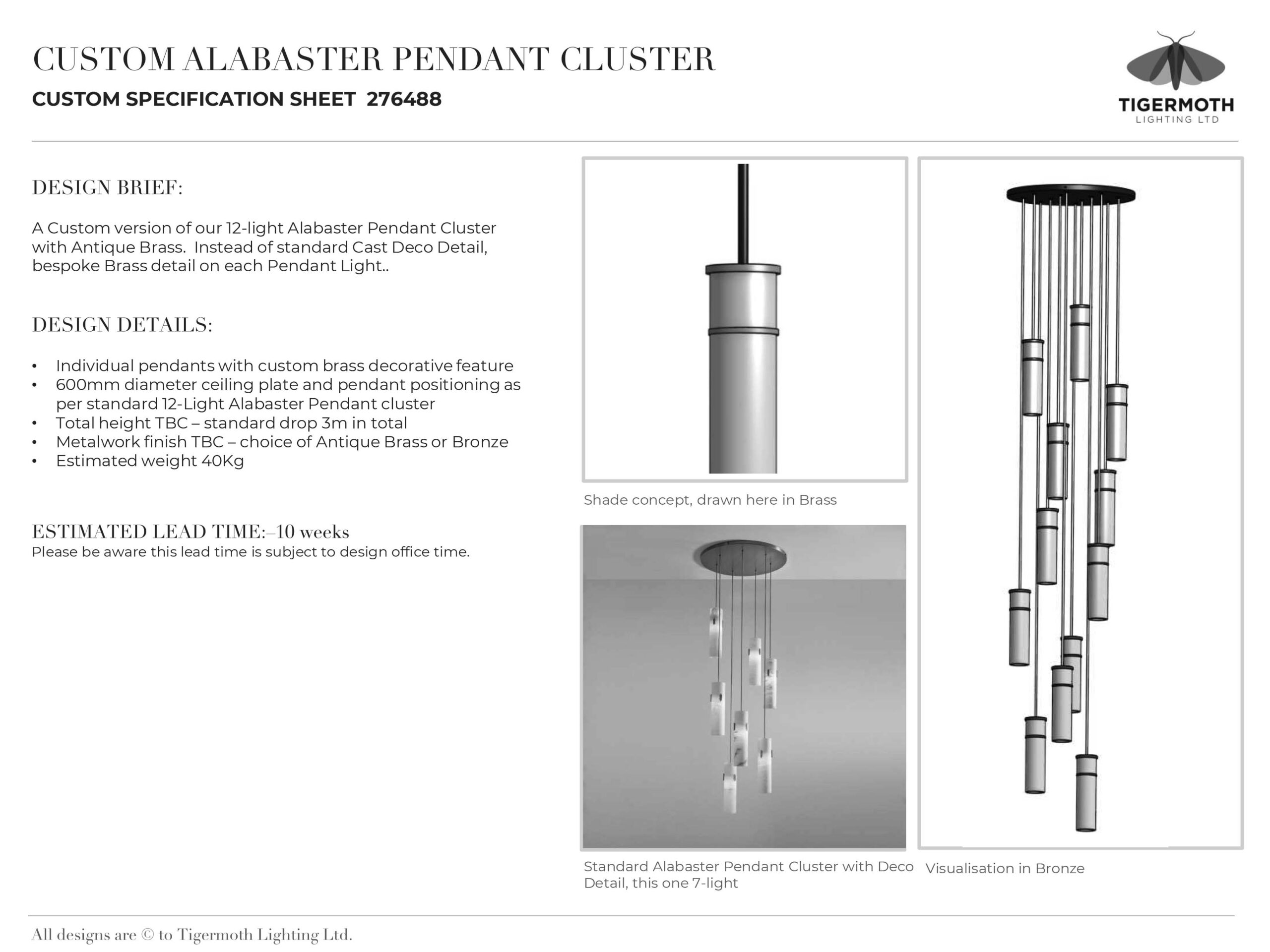 CUSTOM ALABASTER PENDANT CLUSTER

CUSTOM SPECIFICATION SHEET 276488

TIGERMOTH
LIGHTING LTD

DESIGN BRIEF:

A Custom version of our 12-light Alabaster Pendant Cluster with Antique Brass. Instead of standard Cast Deco Detail, bespoke Brass detail on each Pendant Light..

DESIGN DETAILS:

• Individual pendants with custom brass decorative feature
• 600mm diameter ceiling plate and pendant positioning as per standard 12-Light Alabaster Pendant cluster
• Total height TBC – standard drop 3m in total
• Metalwork finish TBC – choice of Antique Brass or Bronze
• Estimated weight 40Kg

ESTIMATED LEAD TIME:–10 weeks
Please be aware this lead time is subject to design office time.

Shade concept, drawn here in Brass

Standard Alabaster Pendant Cluster with Deco Detail, this one 7-light

Visualisation in Bronze

All designs are © to Tigermoth Lighting Ltd.